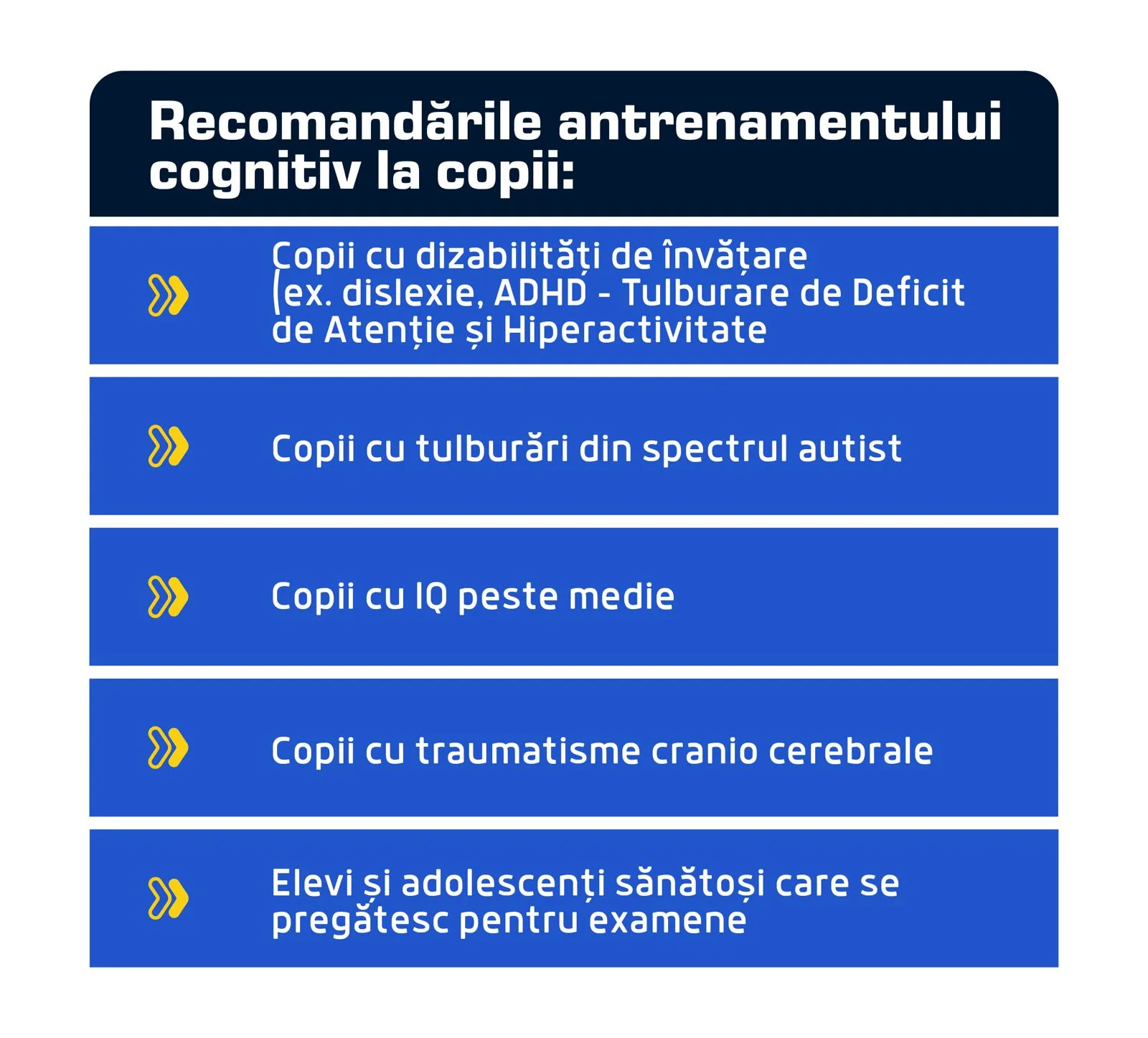 Recomandările antrenamentului cognitiv la copii:

Copii cu dizabilități de învățare (ex. dislexie, ADHD - Tulburare de Deficit de Atenție și Hiperactivitate

Copii cu tulburări din spectrul autist

Copii cu IQ peste medie

Copii cu traumatisme cranio cerebrale

Elevi și adolescenți sănătoși care se pregătesc pentru examene